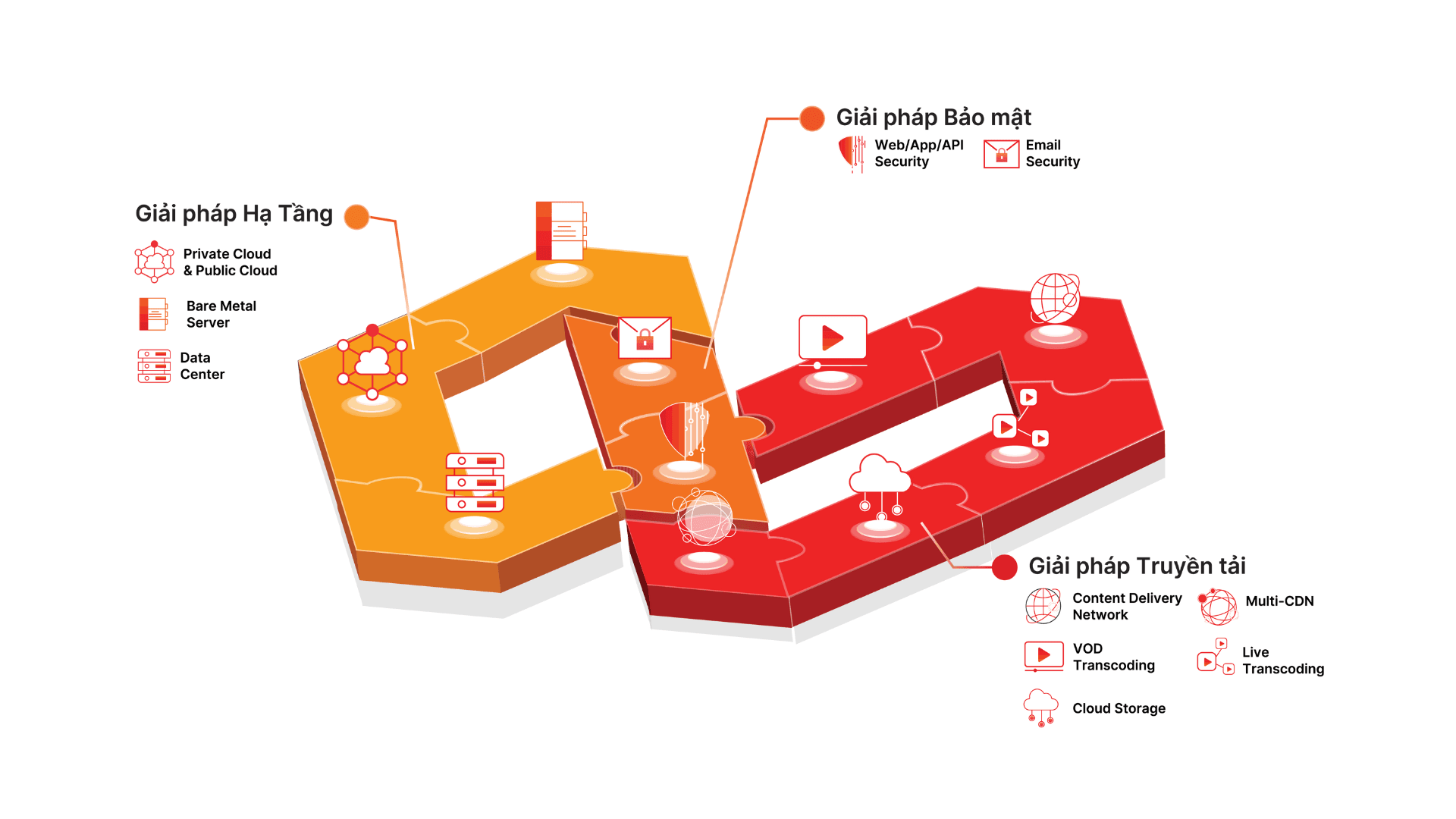 Giải pháp Bảo mật

Web/App/API Security

Email Security

Giải pháp Hạ Tầng

Private Cloud & Public Cloud

Bare Metal Server

Data Center

Giải pháp Truyền tải

Content Delivery Network

Multi-CDN

VOD Transcoding

Live Transcoding

Cloud Storage